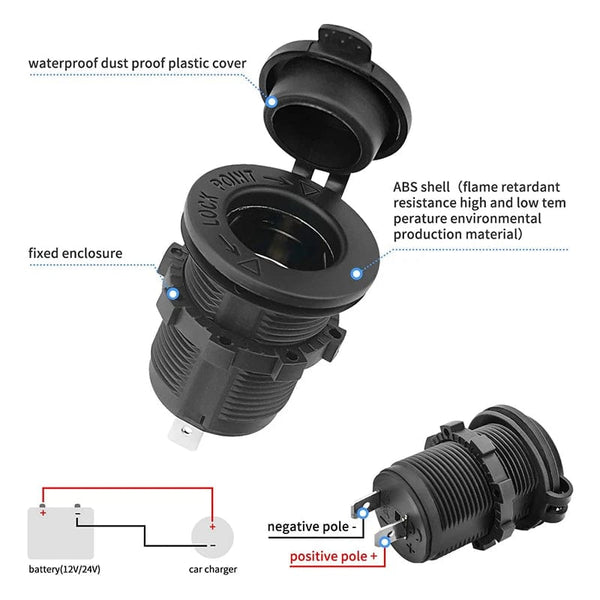 waterproof dust proof plastic cover

LOCK POINT

ABS shell（flame retardant resistance high and low tem perature environmental production material)

fixed enclosure

+

-

battery(12V/24V)

+

-

car charger

negative pole -

positive pole +