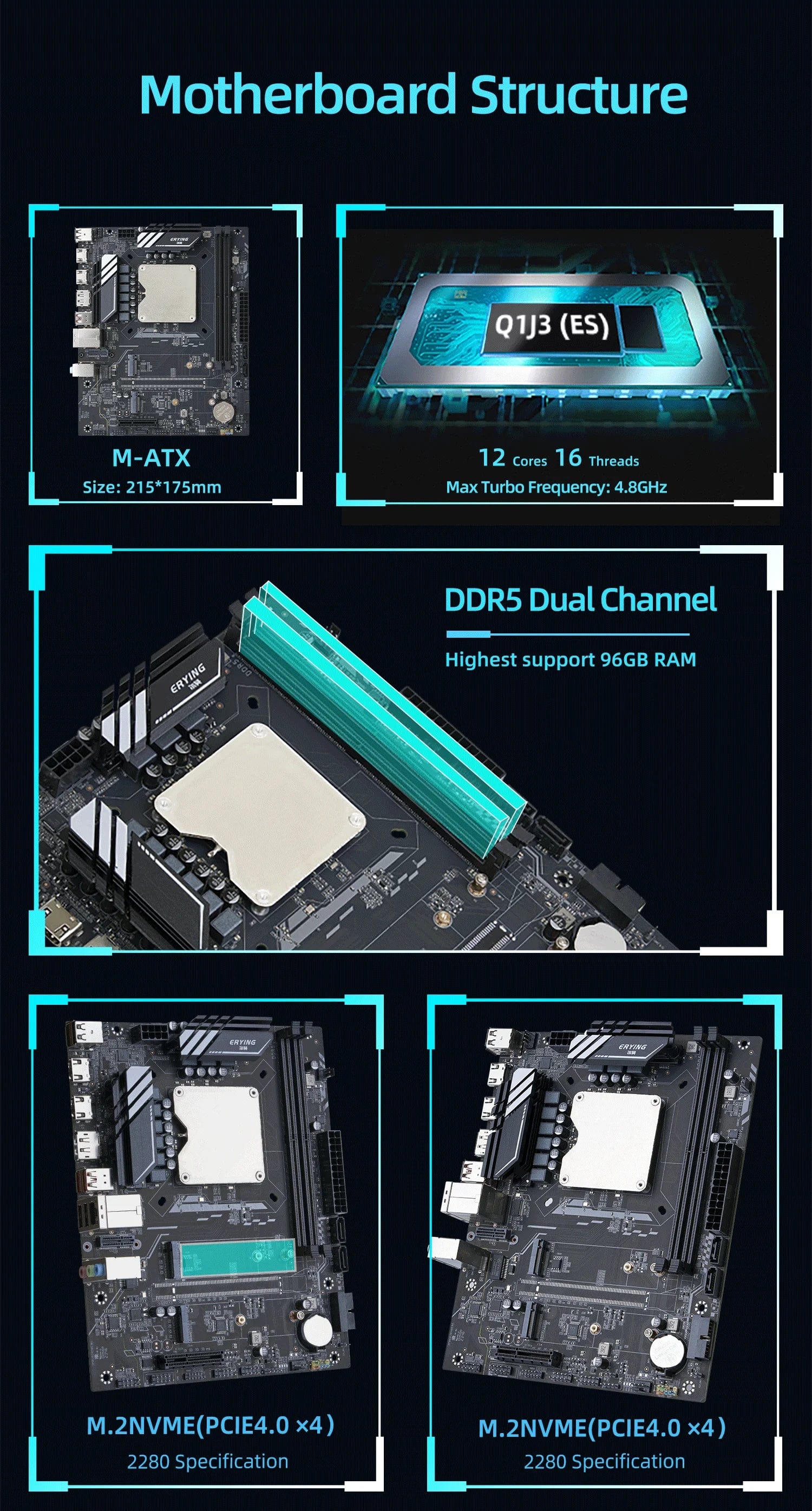 Motherboard Structure

ERYING

M-ATX
Size: 215*175mm

Q1J3 (ES)

12 Cores 16 Threads
Max Turbo Frequency: 4.8GHz

DDR5 Dual Channel
Highest support 96GB RAM

ERYING

ERYING

M.2NVME(PCIE4.0 ×4)
2280 Specification

ERYING

M.2NVME(PCIE4.0 ×4)
2280 Specification