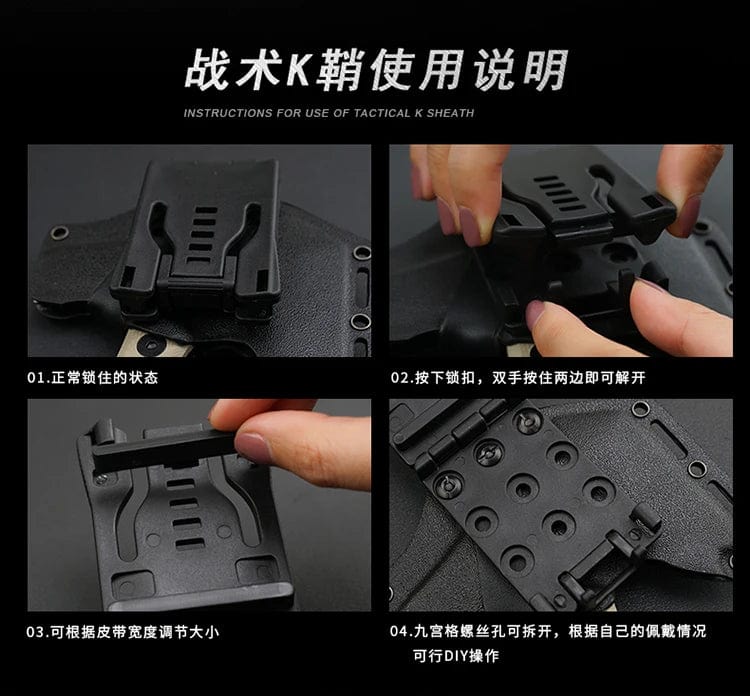 战术K鞘使用说明

INSTRUCTIONS FOR USE OF TACTICAL K SHEATH

01.正常锁住的状态

02.按下锁扣，双手按住两边即可解开

03.可根据皮带宽度调节大小

04.九宫格螺丝孔可拆开，根据自己的佩戴情况可行DIY操作