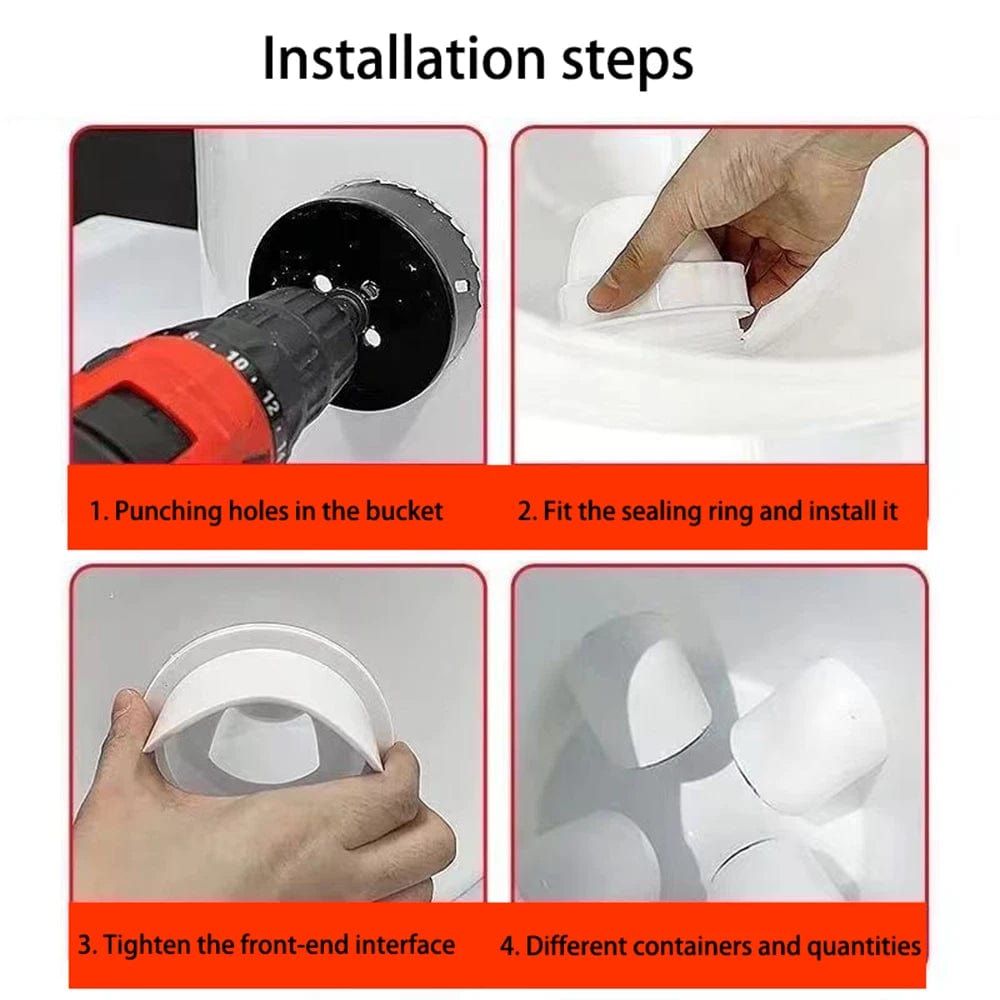 Installation steps

8 . 10 . 12

1. Punching holes in the bucket

2. Fit the sealing ring and install it

3. Tighten the front-end interface

4. Different containers and quantities