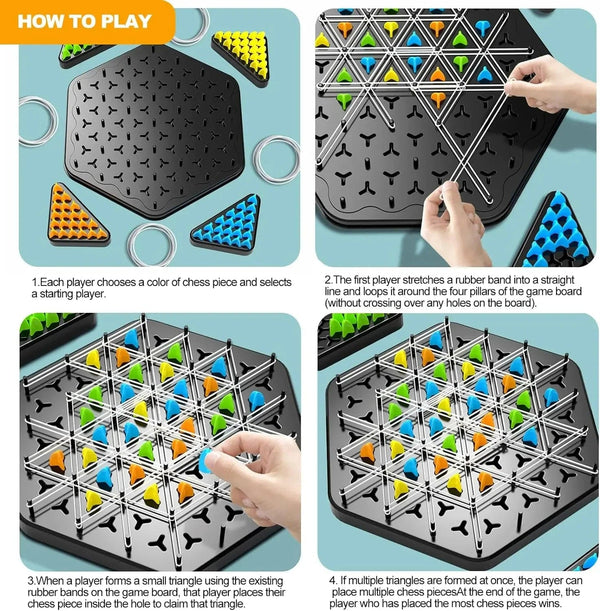 HOW TO PLAY

1.Each player chooses a color of chess piece and selects a starting player.

2.The first player stretches a rubber band into a straight line and loops it around the four pillars of the game board (without crossing over any holes on the board).

3.When a player forms a small triangle using the existing rubber bands on the game board, that player places their chess piece inside the hole to claim that triangle.

4. If multiple triangles are formed at once, the player can place multiple chess piecesAt the end of the game, the player who has placed the most chess pieces wins.