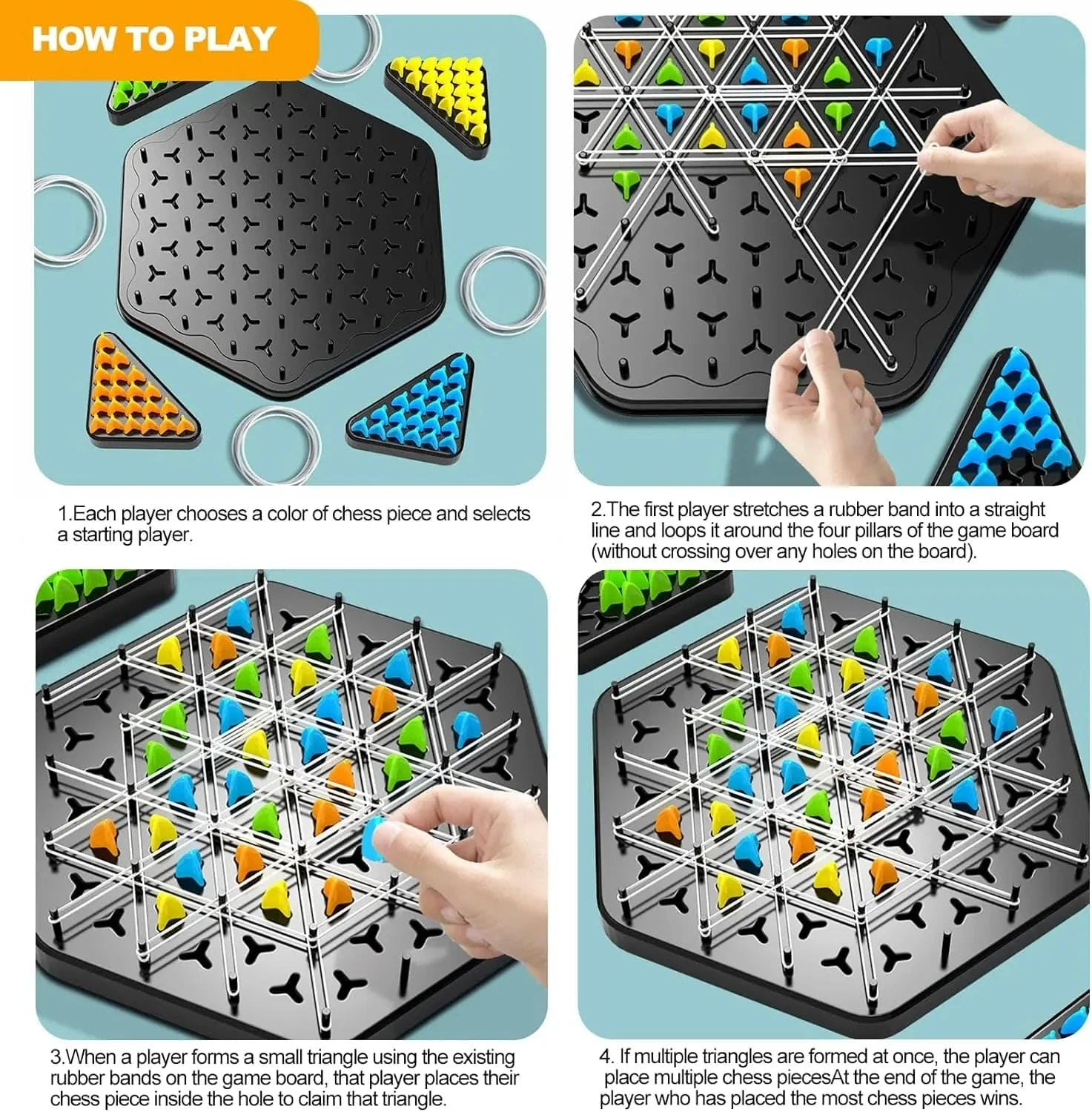 HOW TO PLAY

1.Each player chooses a color of chess piece and selects a starting player.

2.The first player stretches a rubber band into a straight line and loops it around the four pillars of the game board (without crossing over any holes on the board).

3.When a player forms a small triangle using the existing rubber bands on the game board, that player places their chess piece inside the hole to claim that triangle.

4. If multiple triangles are formed at once, the player can place multiple chess piecesAt the end of the game, the player who has placed the most chess pieces wins.