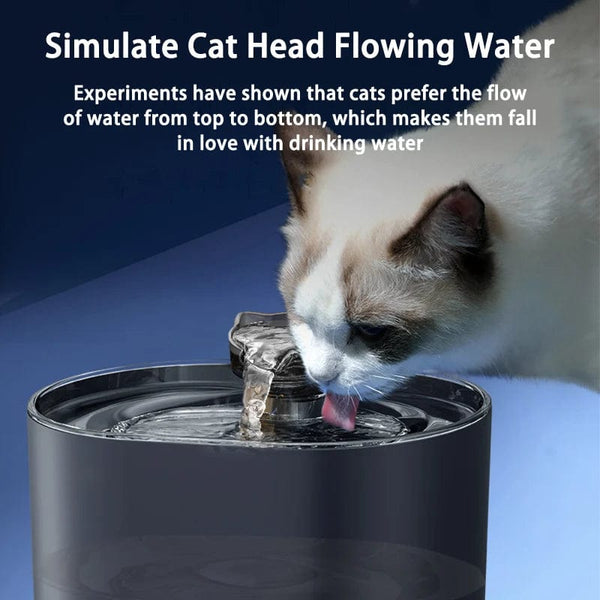 Simulate Cat Head Flowing Water

Experiments have shown that cats prefer the flow of water from top to bottom, which makes them fall in love with drinking water