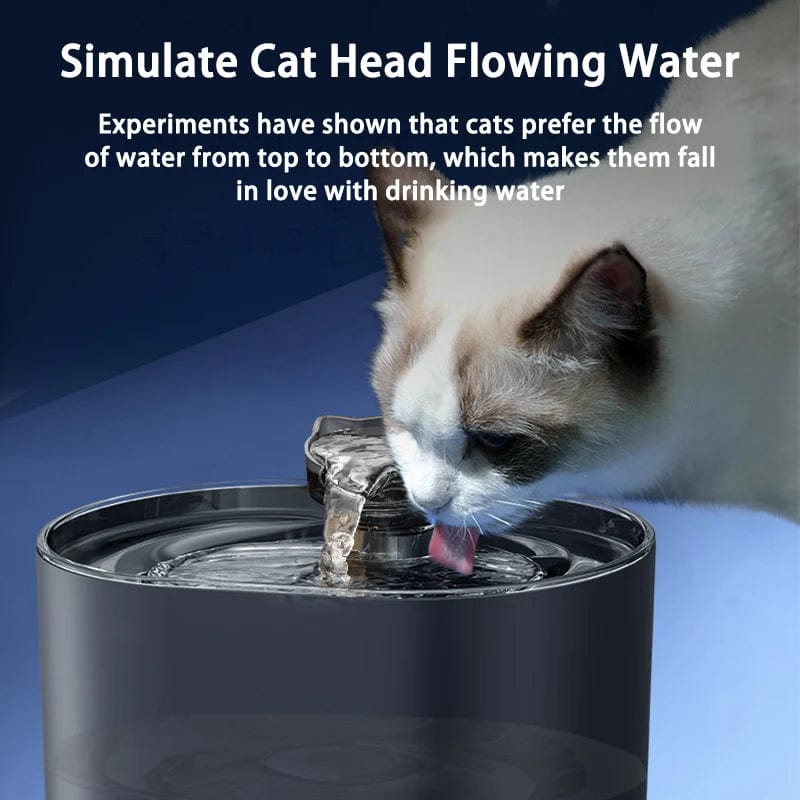 Simulate Cat Head Flowing Water

Experiments have shown that cats prefer the flow of water from top to bottom, which makes them fall in love with drinking water