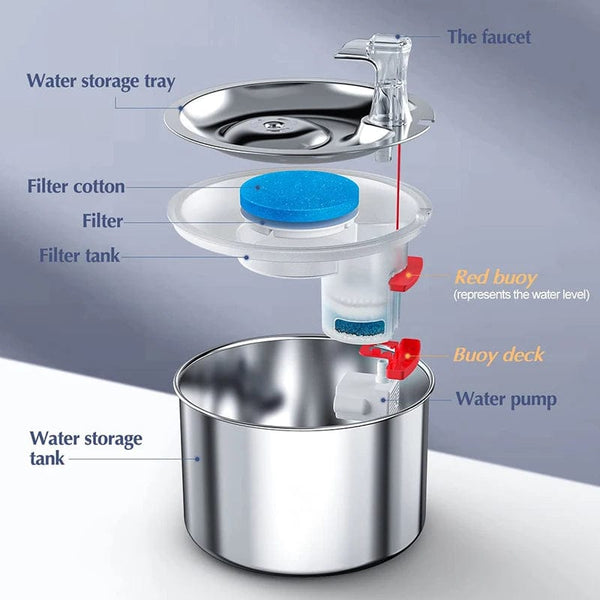 The faucet

Water storage tray

Filter cotton

Filter

Filter tank

Red buoy
(represents the water level)

Buoy deck

Water pump

Water storage tank