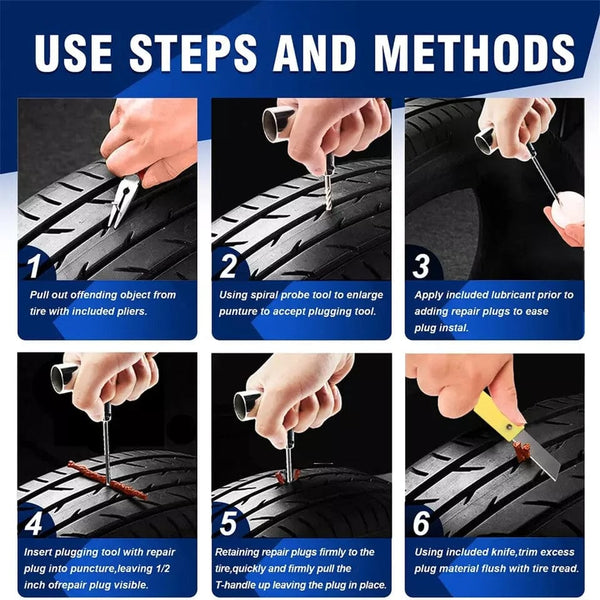 USE STEPS AND METHODS

1

Pull out offending object from tire with included pliers.

2

Using spiral probe tool to enlarge punture to accept plugging tool.

3

Apply included lubricant prior to adding repair plugs to ease plug instal.

4

Insert plugging tool with repair plug into puncture,leaving 1/2 inch ofrepair plug visible.

5

Retaining repair plugs firmly to the tire,quickly and firmly pull the T-handle up leaving the plug in place.

6

Using included knife,trim excess plug material flush with tire tread.