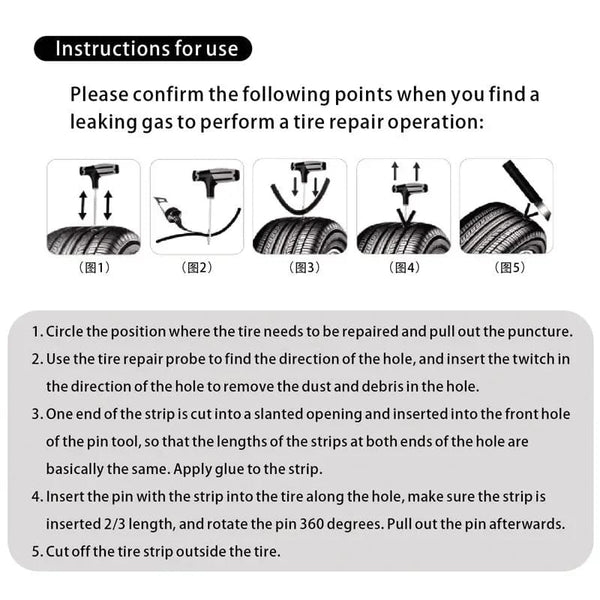 Instructions for use

Please confirm the following points when you find a leaking gas to perform a tire repair operation:

（图1）

（图2）

（图3）

（图4）

（图5）

1. Circle the position where the tire needs to be repaired and pull out the puncture.
2. Use the tire repair probe to find the direction of the hole, and insert the twitch in the direction of the hole to remove the dust and debris in the hole.
3. One end of the strip is cut into a slanted opening and inserted into the front hole of the pin tool, so that the lengths of the strips at both ends of the hole are basically the same. Apply glue to the strip.
4. Insert the pin with the strip into the tire along the hole, make sure the strip is inserted 2/3 length, and rotate the pin 360 degrees. Pull out the pin afterwards.
5. Cut off the tire strip outside the tire.