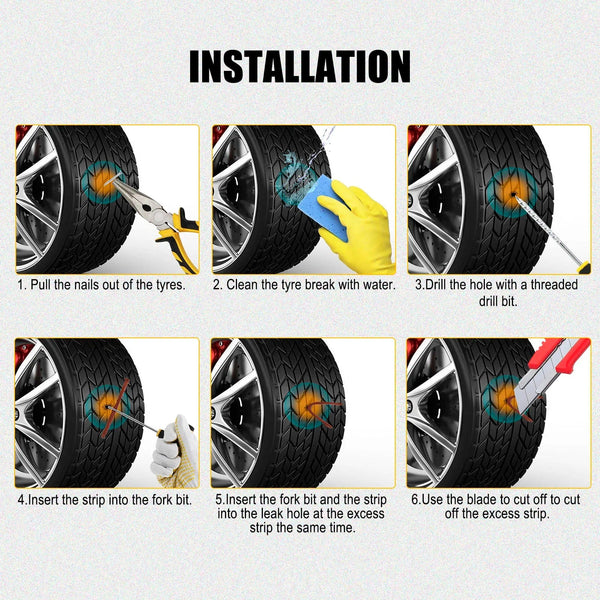 INSTALLATION

1. Pull the nails out of the tyres.

2. Clean the tyre break with water.

3.Drill the hole with a threaded drill bit.

4.Insert the strip into the fork bit.

5.Insert the fork bit and the strip into the leak hole at the excess strip the same time.

6.Use the blade to cut off to cut off the excess strip.