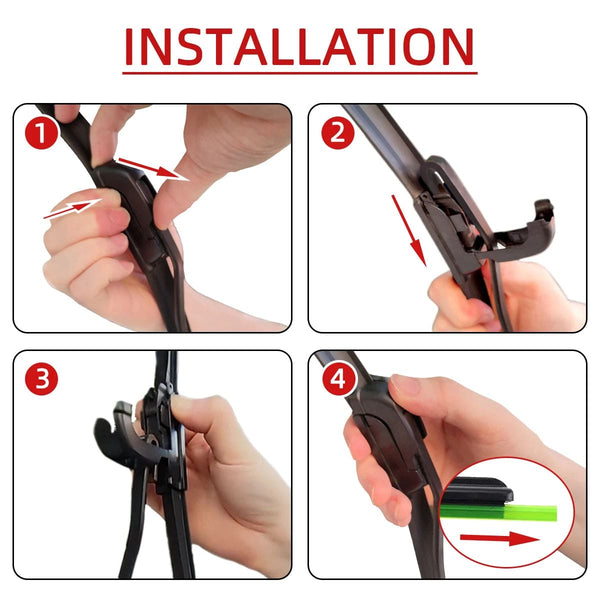 INSTALLATION

1

2

3

4