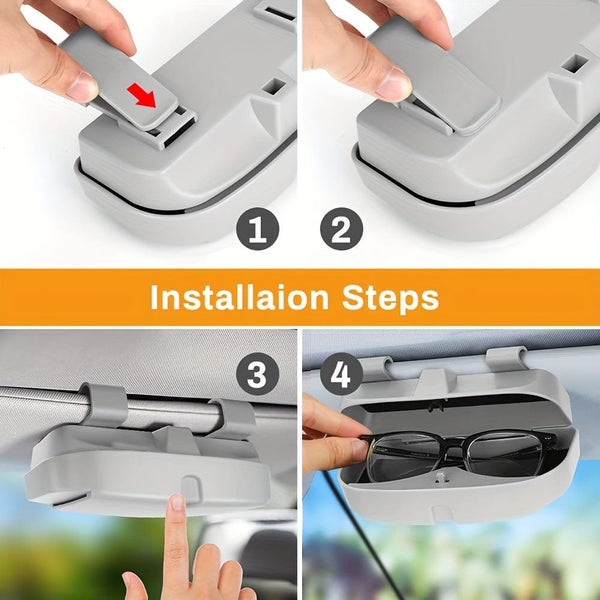 1

2

Installaion Steps

3

4