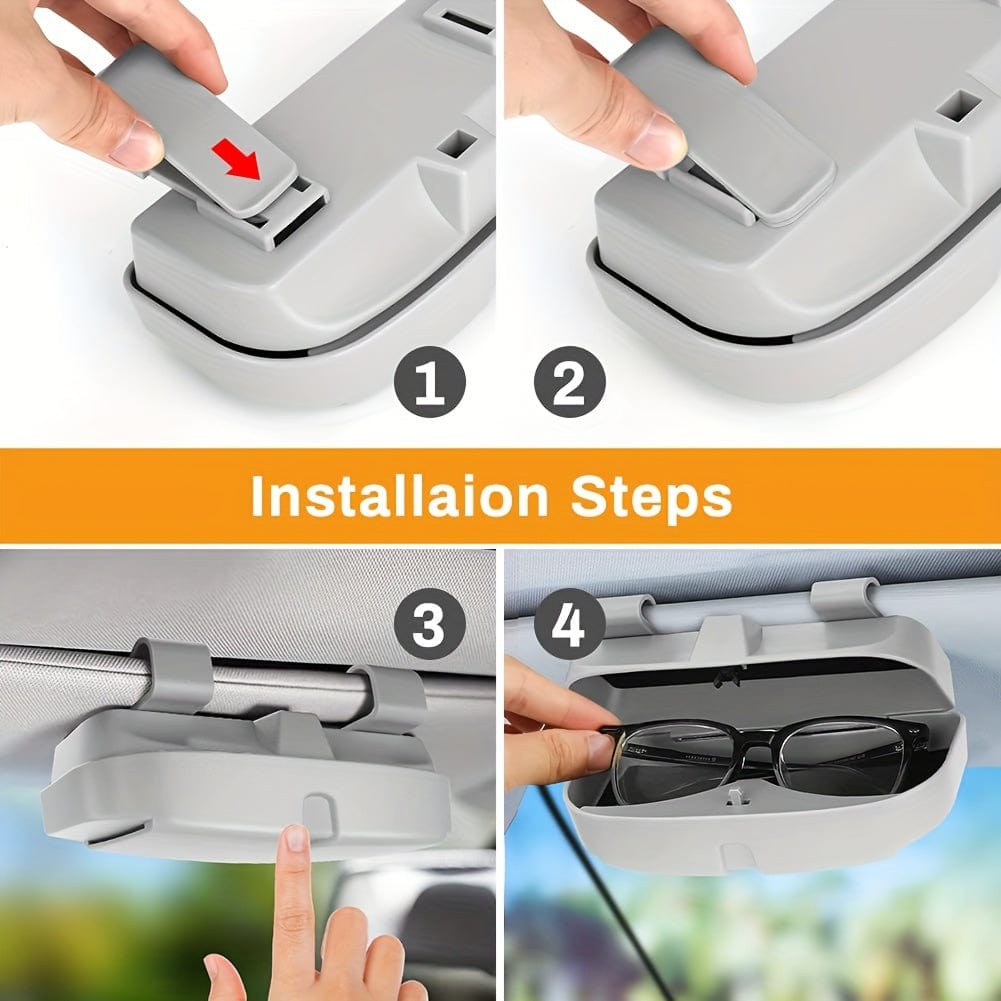 1

2

Installaion Steps

3

4