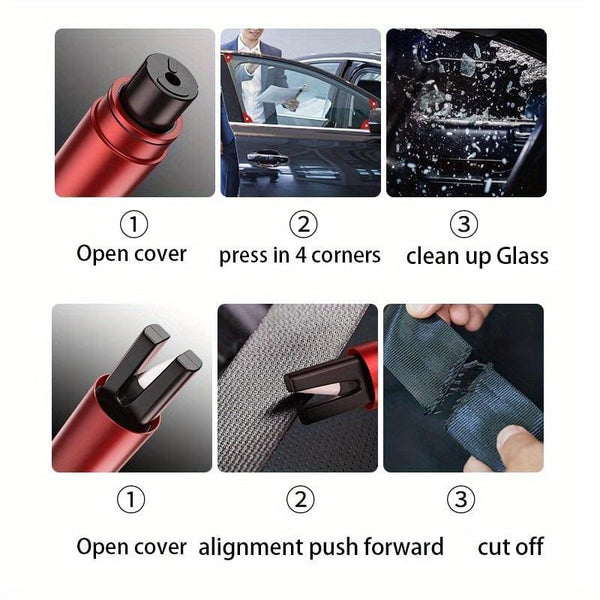 ①
Open cover

②
press in 4 corners

③
clean up Glass

①
Open cover

②
alignment push forward

③
cut off