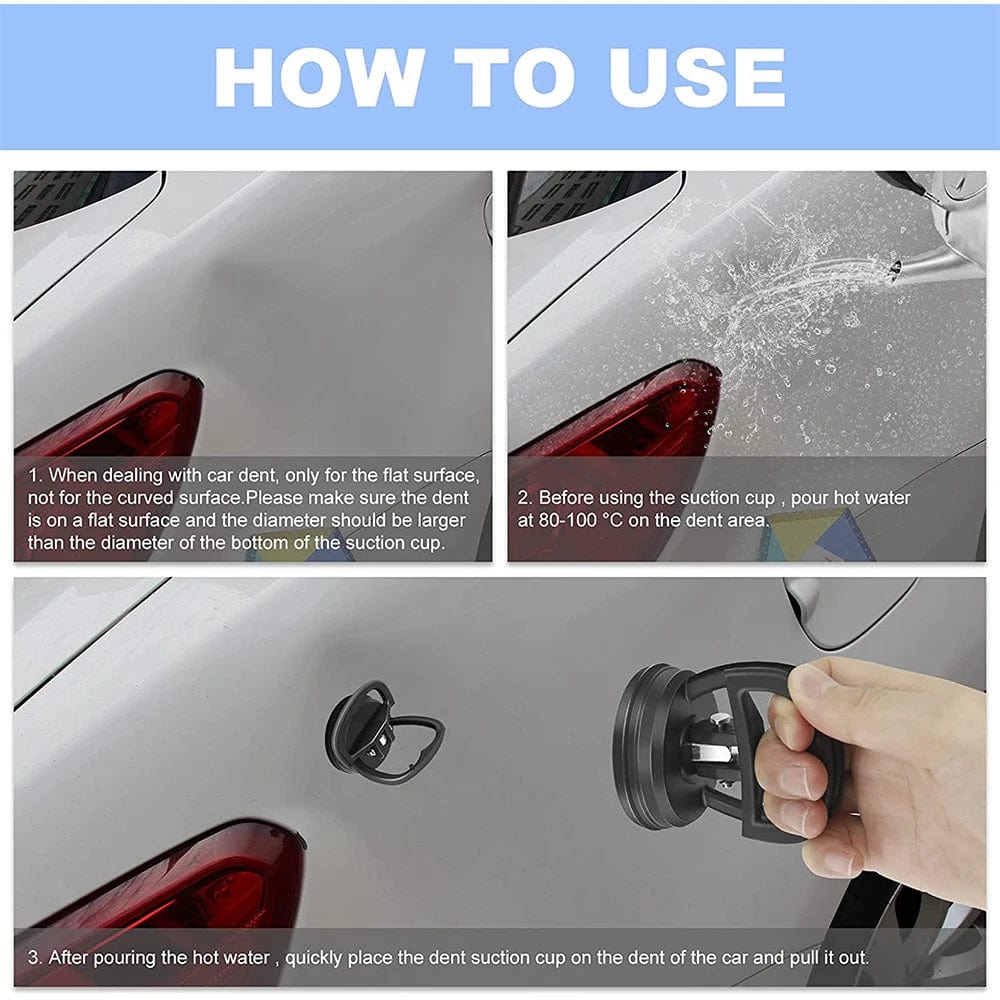 HOW TO USE

1. When dealing with car dent, only for the flat surface, not for the curved surface.Please make sure the dent is on a flat surface and the diameter should be larger than the diameter of the bottom of the suction cup.

2. Before using the suction cup , pour hot water at 80-100 °C on the dent area.

3. After pouring the hot water , quickly place the dent suction cup on the dent of the car and pull it out.