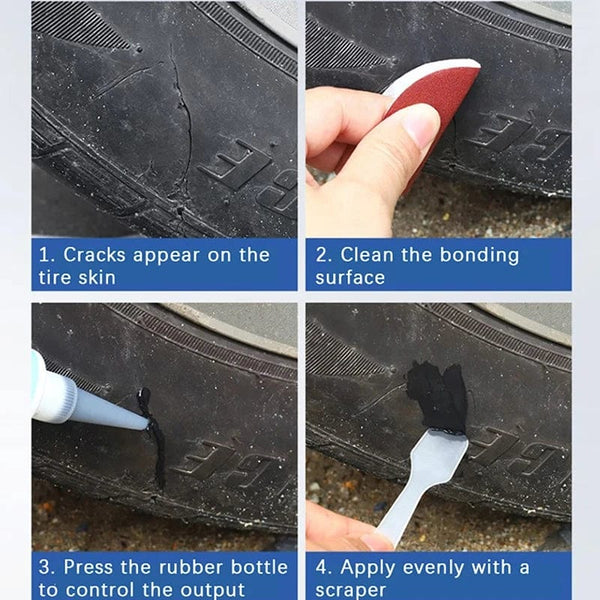 1. Cracks appear on the tire skin

2. Clean the bonding surface

3. Press the rubber bottle to control the output

4. Apply evenly with a scraper