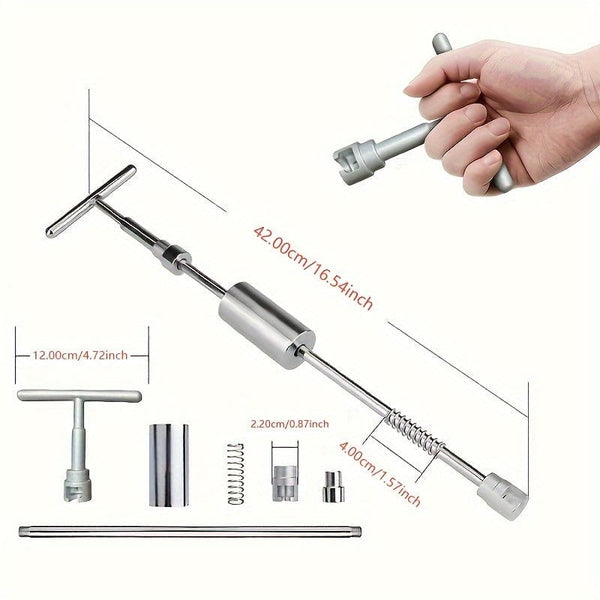 42.00cm/16.54inch

12.00cm/4.72inch

2.20cm/0.87inch

4.00cm/1.57inch