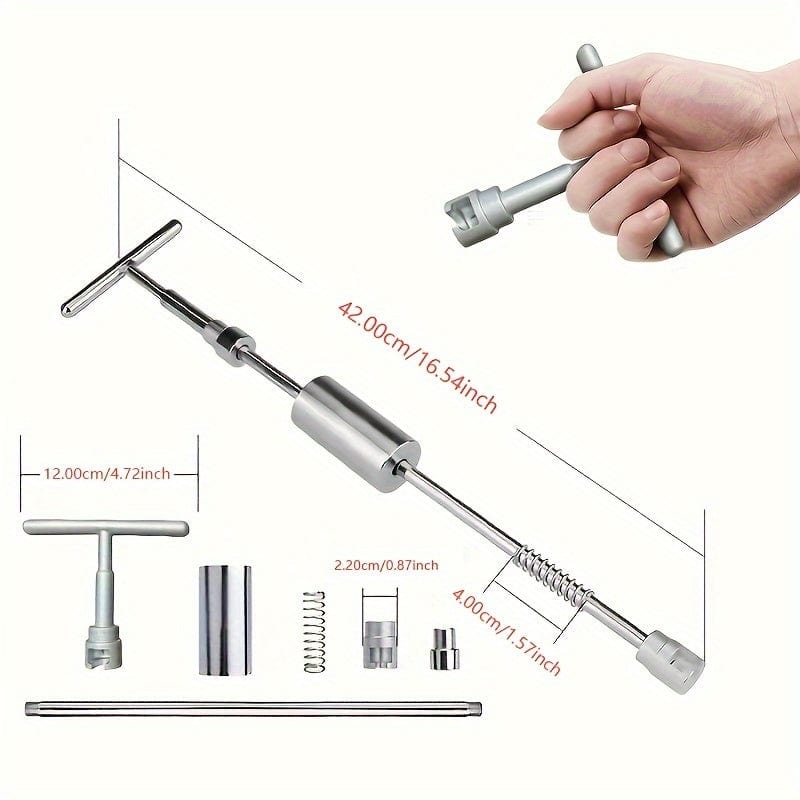 42.00cm/16.54inch

12.00cm/4.72inch

2.20cm/0.87inch

4.00cm/1.57inch