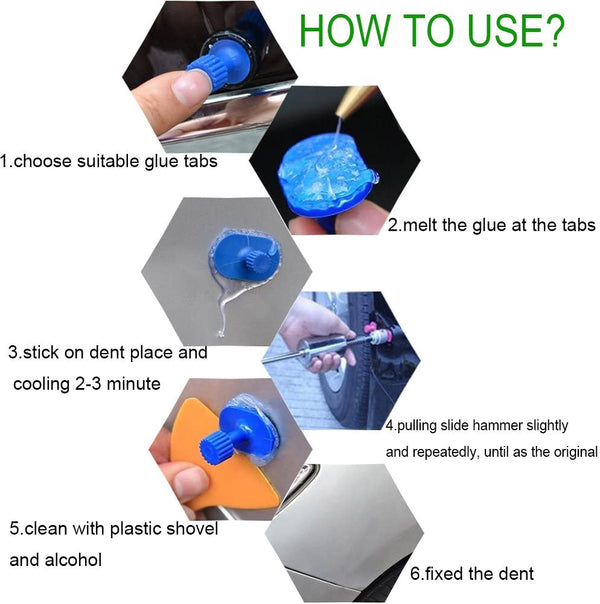 HOW TO USE?

1.choose suitable glue tabs

2.melt the glue at the tabs

3.stick on dent place and cooling 2-3 minute

4.pulling slide hammer slightly and repeatedly, until as the original

5.clean with plastic shovel and alcohol

6.fixed the dent