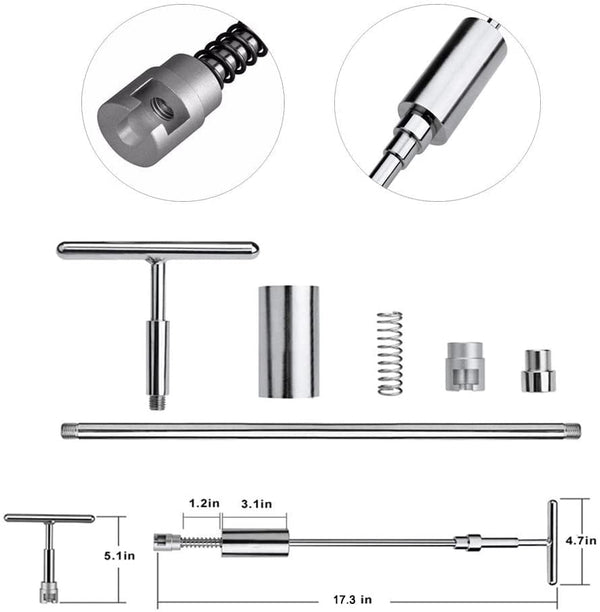 1.2in
3.1in
5.1in
4.7in
17.3 in