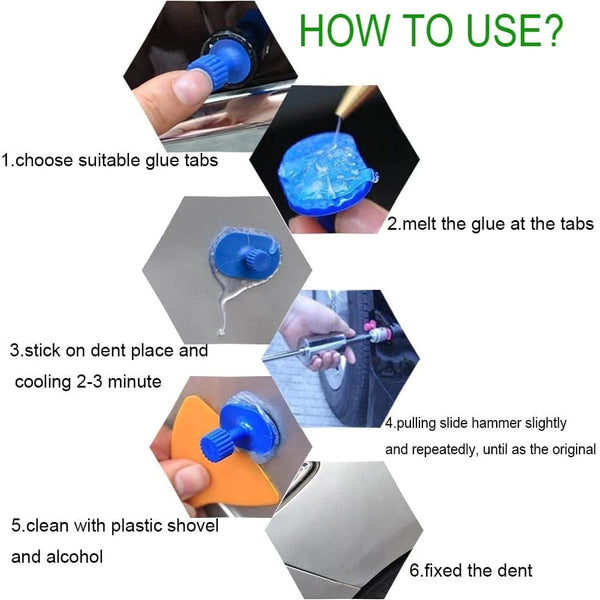 HOW TO USE?

1.choose suitable glue tabs

2.melt the glue at the tabs

3.stick on dent place and cooling 2-3 minute

4.pulling slide hammer slightly and repeatedly, until as the original

5.clean with plastic shovel and alcohol

6.fixed the dent