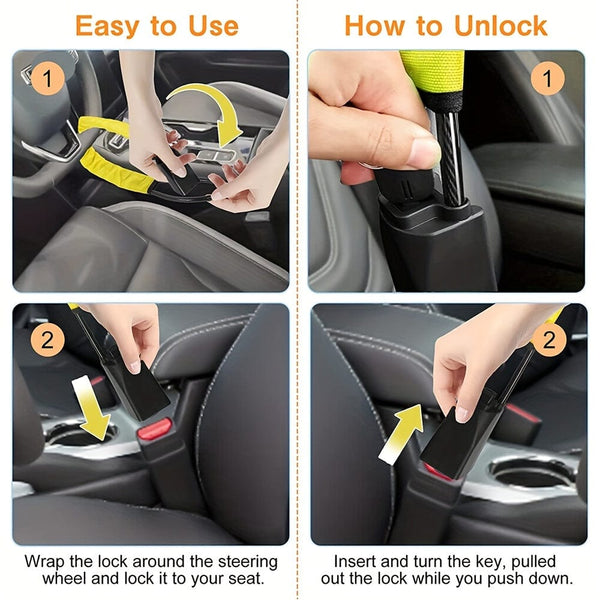 Easy to Use

1

2

Wrap the lock around the steering wheel and lock it to your seat.

How to Unlock

1

2

Insert and turn the key, pulled out the lock while you push down.