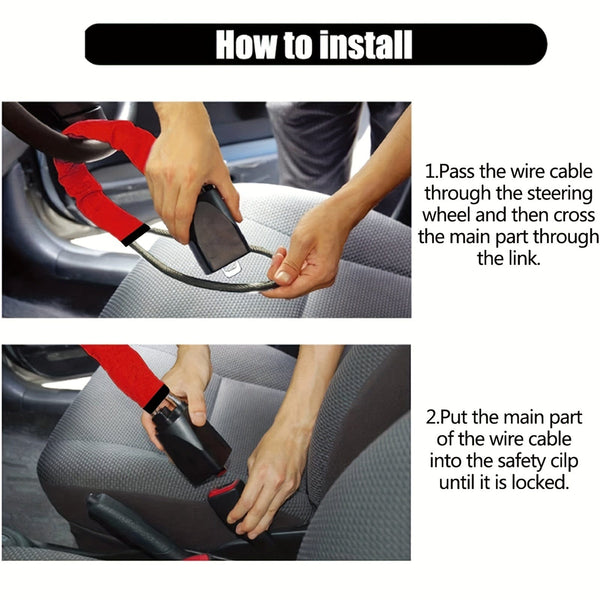 How to install

1.Pass the wire cable through the steering wheel and then cross the main part through the link.

2.Put the main part of the wire cable into the safety cilp until it is locked.