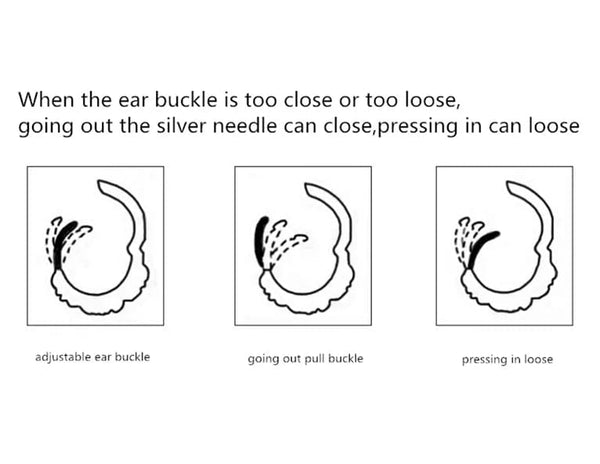 When the ear buckle is too close or too loose, going out the silver needle can close,pressing in can loose

adjustable ear buckle

going out pull buckle

pressing in loose