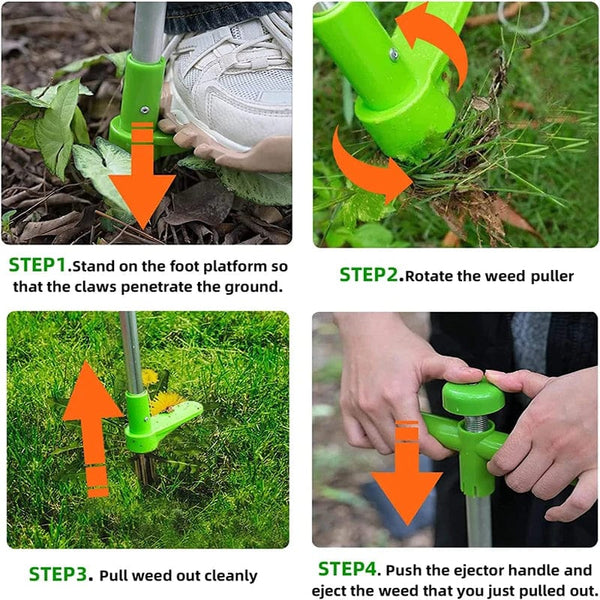 STEP1.Stand on the foot platform so that the claws penetrate the ground.

STEP2.Rotate the weed puller

STEP3. Pull weed out cleanly

STEP4. Push the ejector handle and eject the weed that you just pulled out.