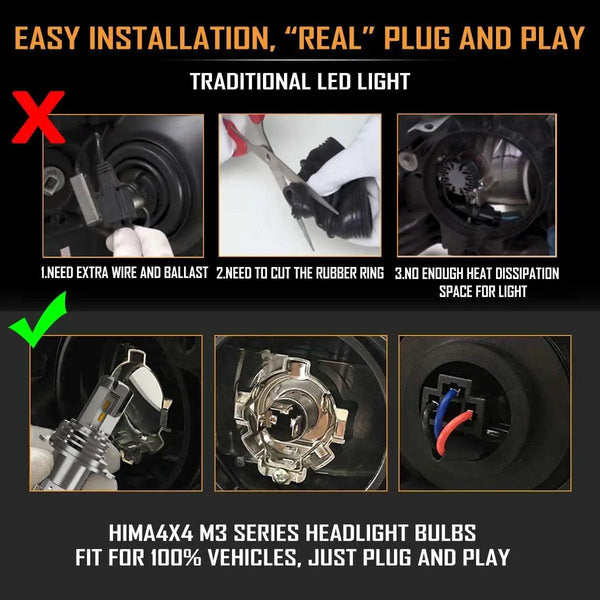 EASY INSTALLATION, "REAL" PLUG AND PLAY

TRADITIONAL LED LIGHT

1.NEED EXTRA WIRE AND BALLAST

2.NEED TO CUT THE RUBBER RING

3.NO ENOUGH HEAT DISSIPATION SPACE FOR LIGHT

HIMA4X4 M3 SERIES HEADLIGHT BULBS
FIT FOR 100% VEHICLES, JUST PLUG AND PLAY