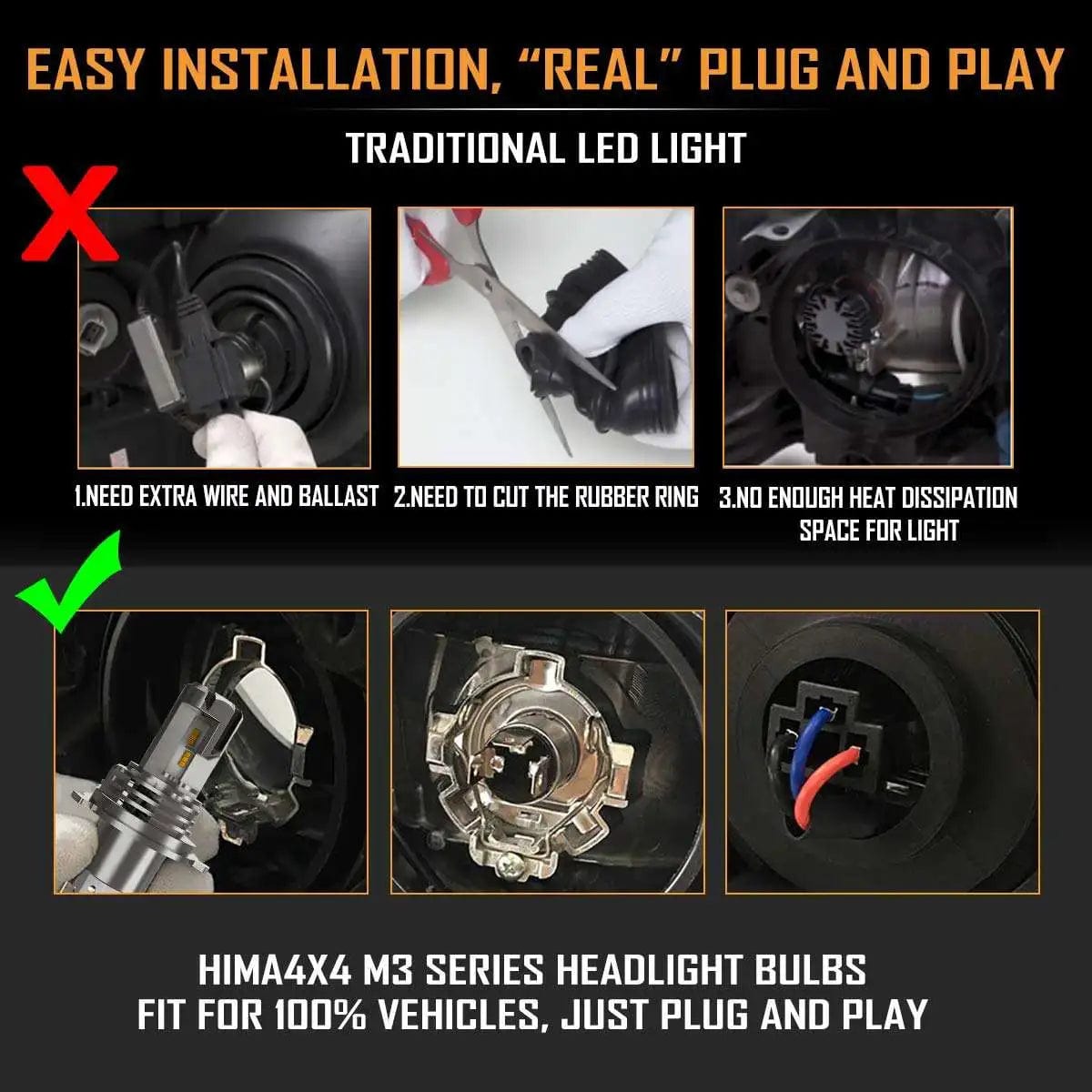 EASY INSTALLATION, "REAL" PLUG AND PLAY

TRADITIONAL LED LIGHT

1.NEED EXTRA WIRE AND BALLAST

2.NEED TO CUT THE RUBBER RING

3.NO ENOUGH HEAT DISSIPATION SPACE FOR LIGHT

HIMA4X4 M3 SERIES HEADLIGHT BULBS
FIT FOR 100% VEHICLES, JUST PLUG AND PLAY