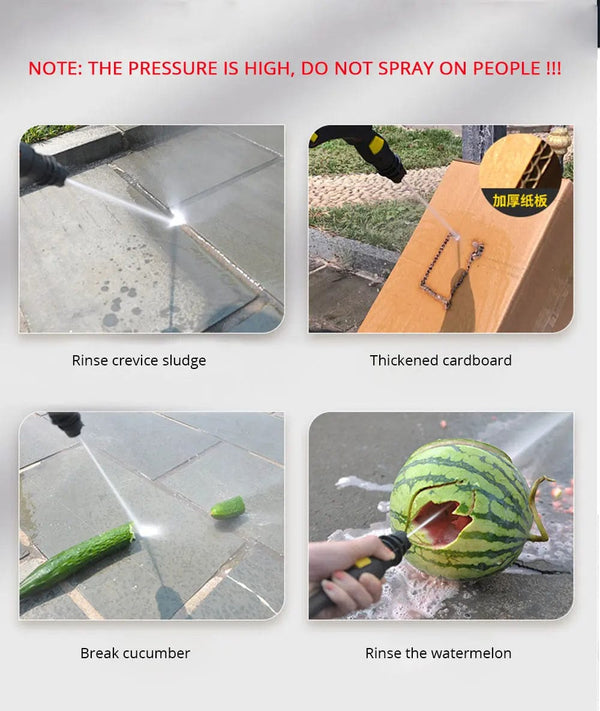 NOTE: THE PRESSURE IS HIGH, DO NOT SPRAY ON PEOPLE !!!

加厚纸板

Rinse crevice sludge

Thickened cardboard

Break cucumber

Rinse the watermelon