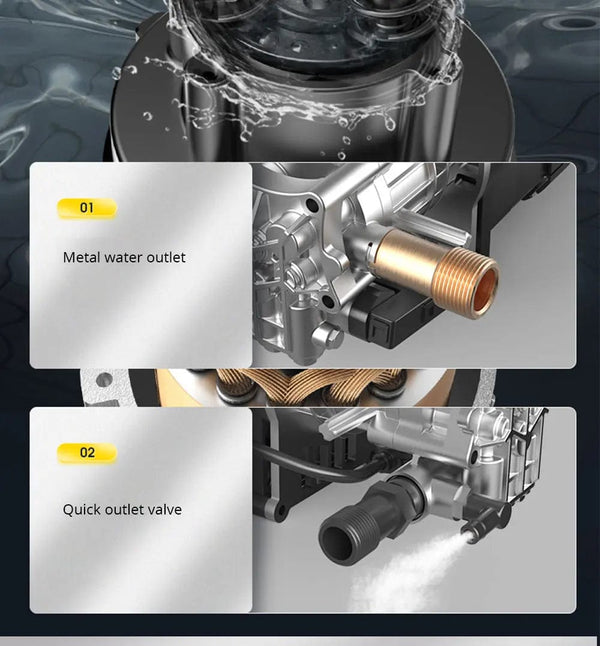 01

Metal water outlet

02

Quick outlet valve