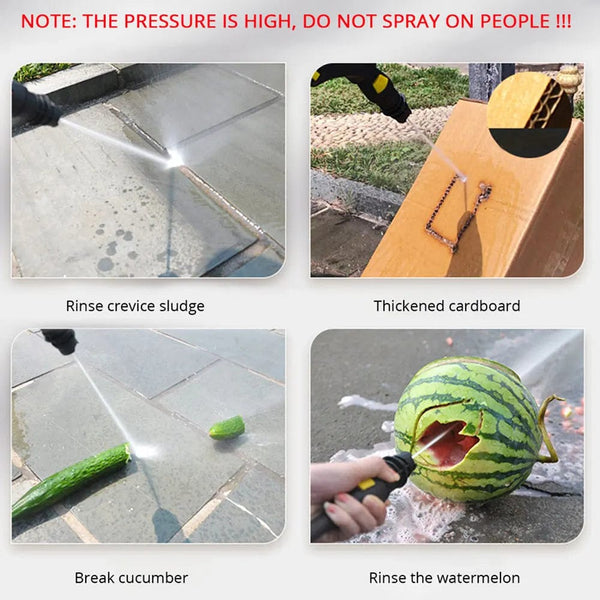 NOTE: THE PRESSURE IS HIGH, DO NOT SPRAY ON PEOPLE !!!

Rinse crevice sludge

Thickened cardboard

Break cucumber

Rinse the watermelon