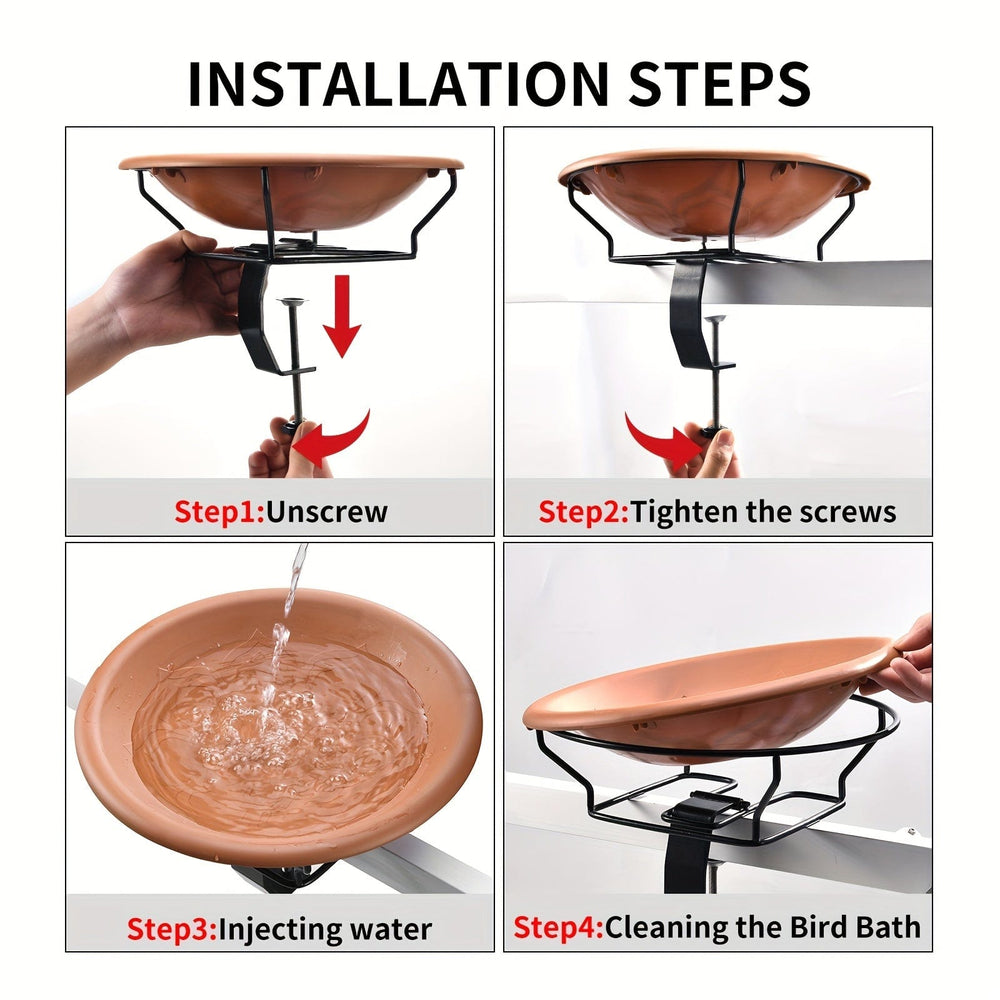 INSTALLATION STEPS

Step1:Unscrew

Step2:Tighten the screws

Step3:Injecting water

Step4:Cleaning the Bird Bath