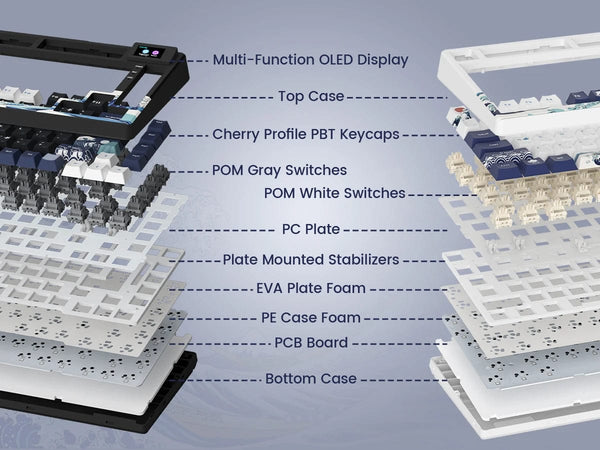 Multi-Function OLED Display
Top Case
Cherry Profile PBT Keycaps
POM Gray Switches
POM White Switches
PC Plate
Plate Mounted Stabilizers
EVA Plate Foam
PE Case Foam
PCB Board
Bottom Case