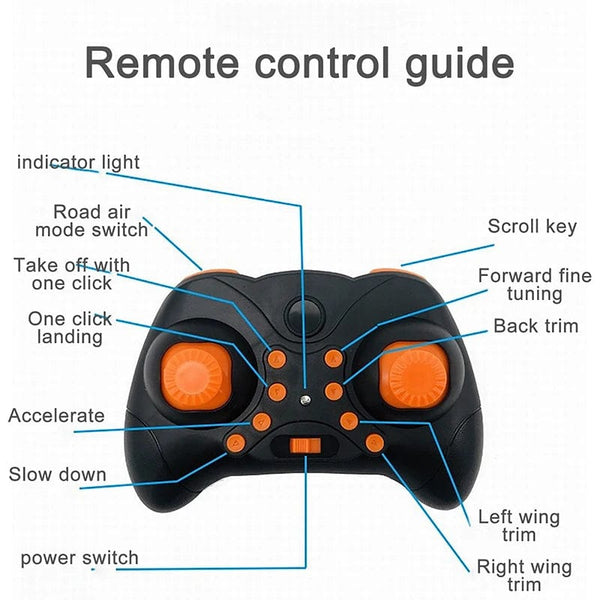 Remote control guide

indicator light

Road air mode switch

Take off with one click

One click landing

Accelerate

Slow down

power switch

Scroll key

Forward fine tuning

Back trim

Left wing trim

Right wing trim