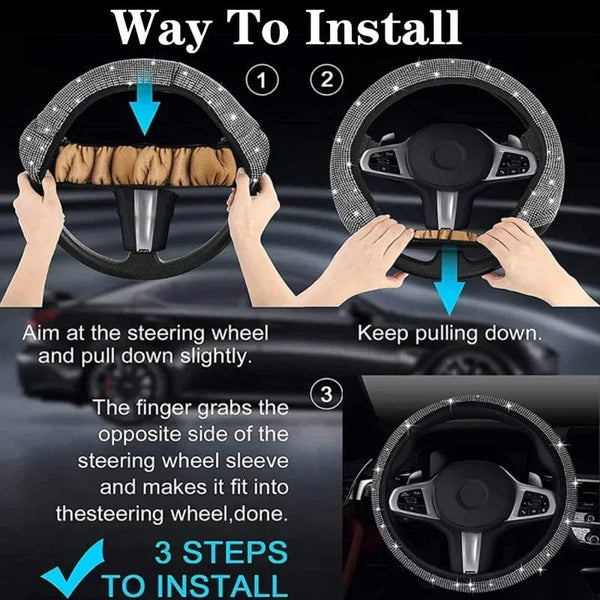 Way To Install

1

2

Aim at the steering wheel and pull down slightly.

Keep pulling down.

3

The finger grabs the opposite side of the steering wheel sleeve and makes it fit into thesteering wheel,done.

3 STEPS TO INSTALL