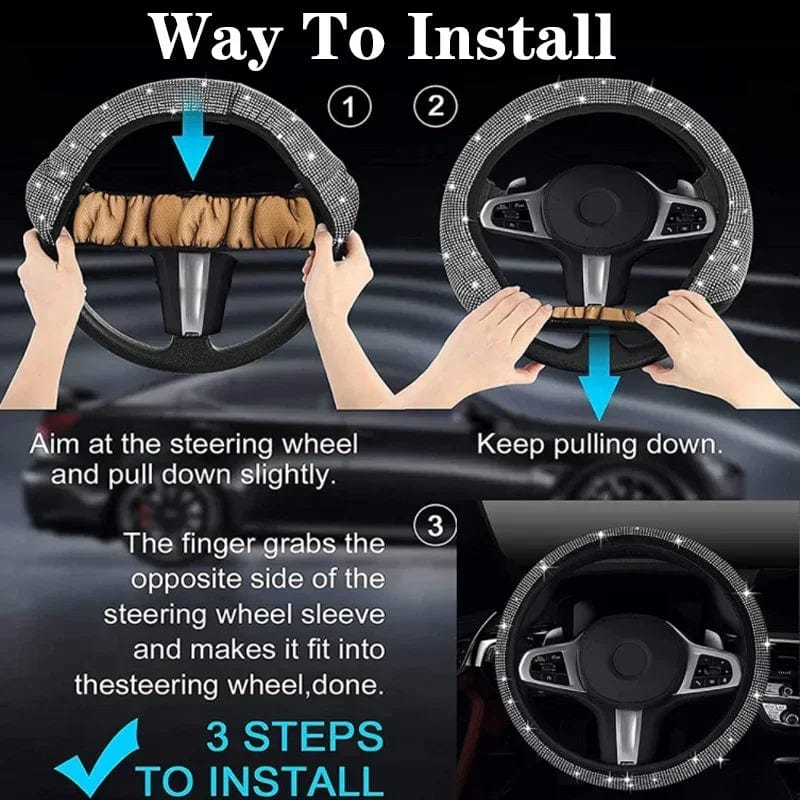 Way To Install

1

2

Aim at the steering wheel and pull down slightly.

Keep pulling down.

3

The finger grabs the opposite side of the steering wheel sleeve and makes it fit into thesteering wheel,done.

3 STEPS TO INSTALL