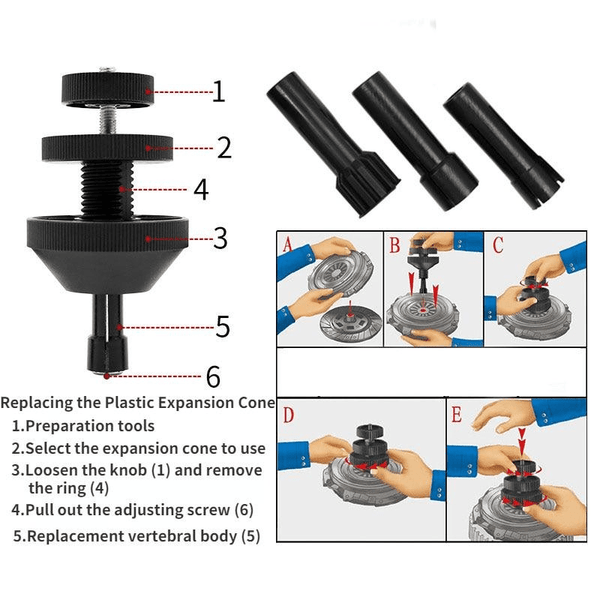 1
2
4
3
5
6

A B C

D E

Replacing the Plastic Expansion Cone
1.Preparation tools
2.Select the expansion cone to use
3.Loosen the knob (1) and remove the ring (4)
4.Pull out the adjusting screw (6)
5.Replacement vertebral body (5)