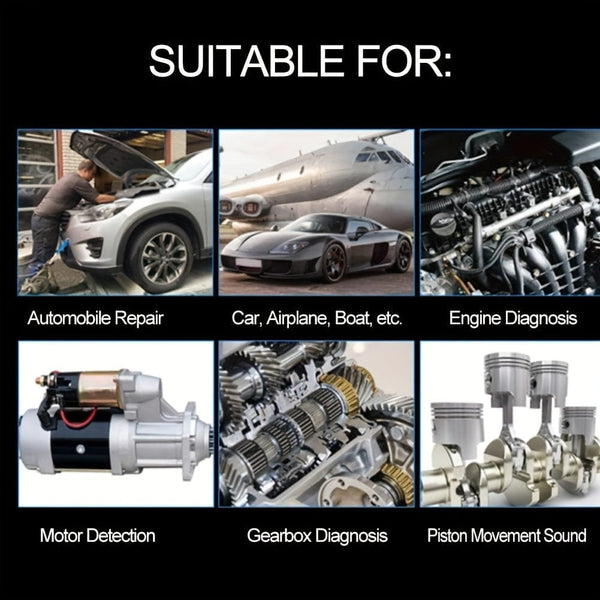 SUITABLE FOR:

Automobile Repair

Car, Airplane, Boat, etc.

Engine Diagnosis

Motor Detection

Gearbox Diagnosis

Piston Movement Sound