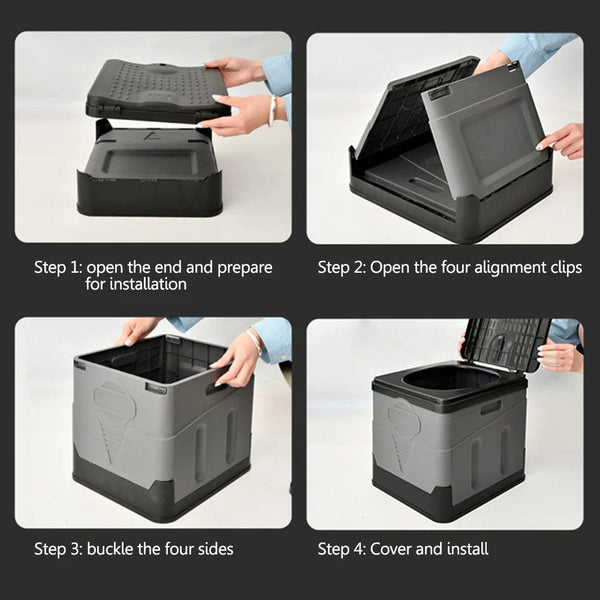 Step 1: open the end and prepare for installation

Step 2: Open the four alignment clips

Step 3: buckle the four sides

Step 4: Cover and install