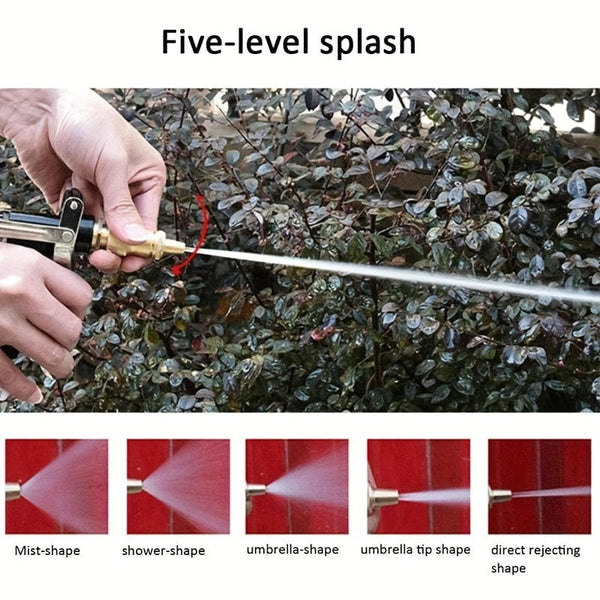 Five-level splash

Mist-shape

shower-shape

umbrella-shape

umbrella tip shape

direct rejecting shape