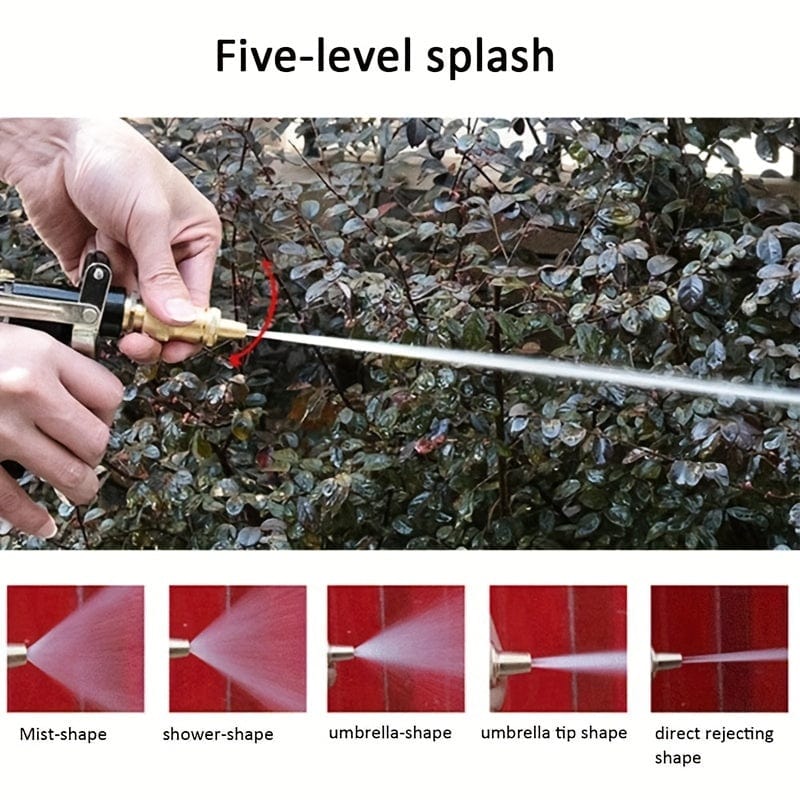 Five-level splash

Mist-shape

shower-shape

umbrella-shape

umbrella tip shape

direct rejecting shape