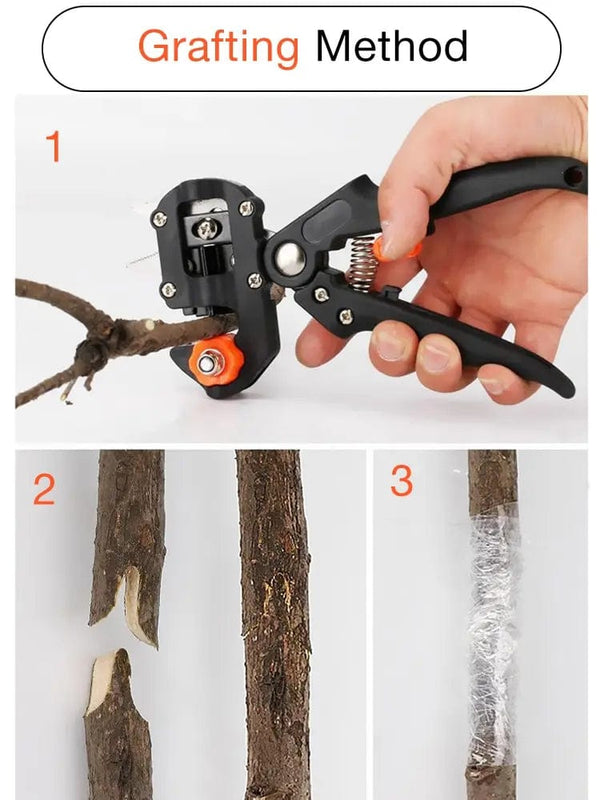 Grafting Method

1

2

3