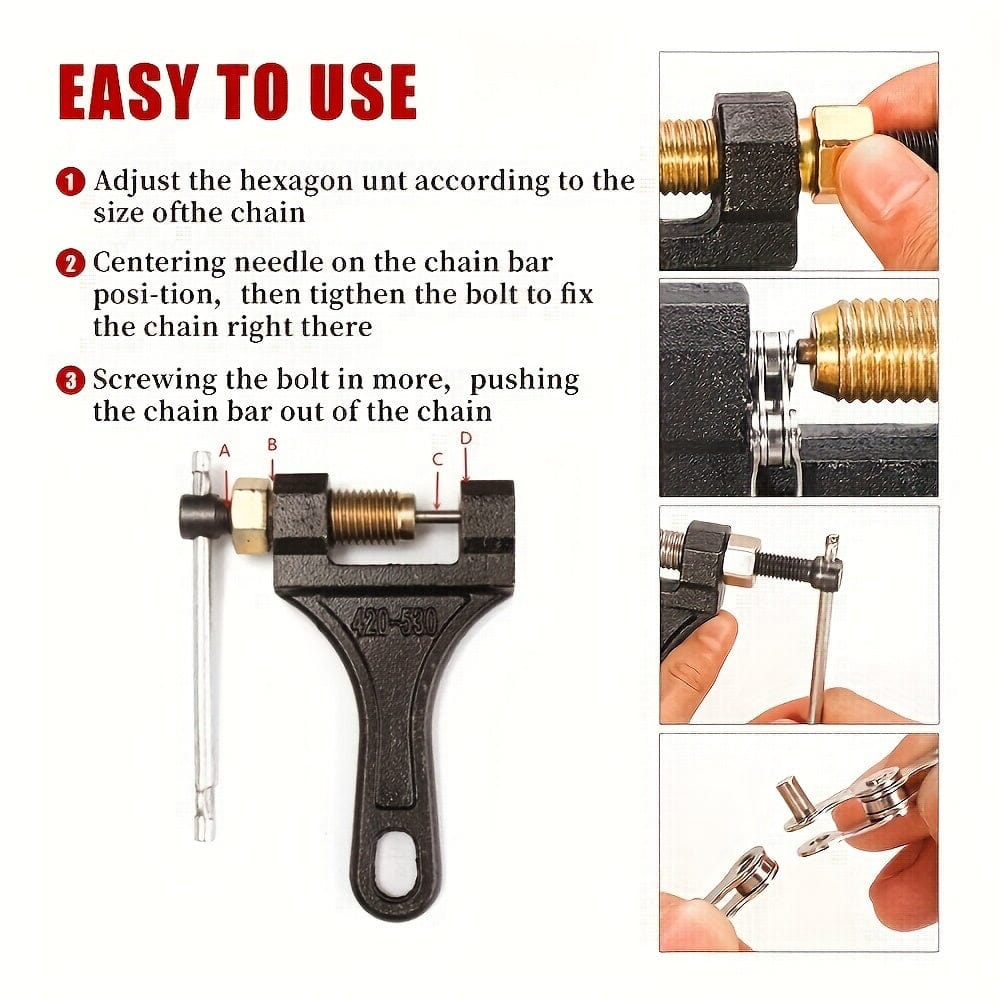 EASY TO USE

1 Adjust the hexagon unt according to the size ofthe chain

2 Centering needle on the chain bar posi-tion, then tigthen the bolt to fix the chain right there

3 Screwing the bolt in more, pushing the chain bar out of the chain

A
B
C
D

420-530