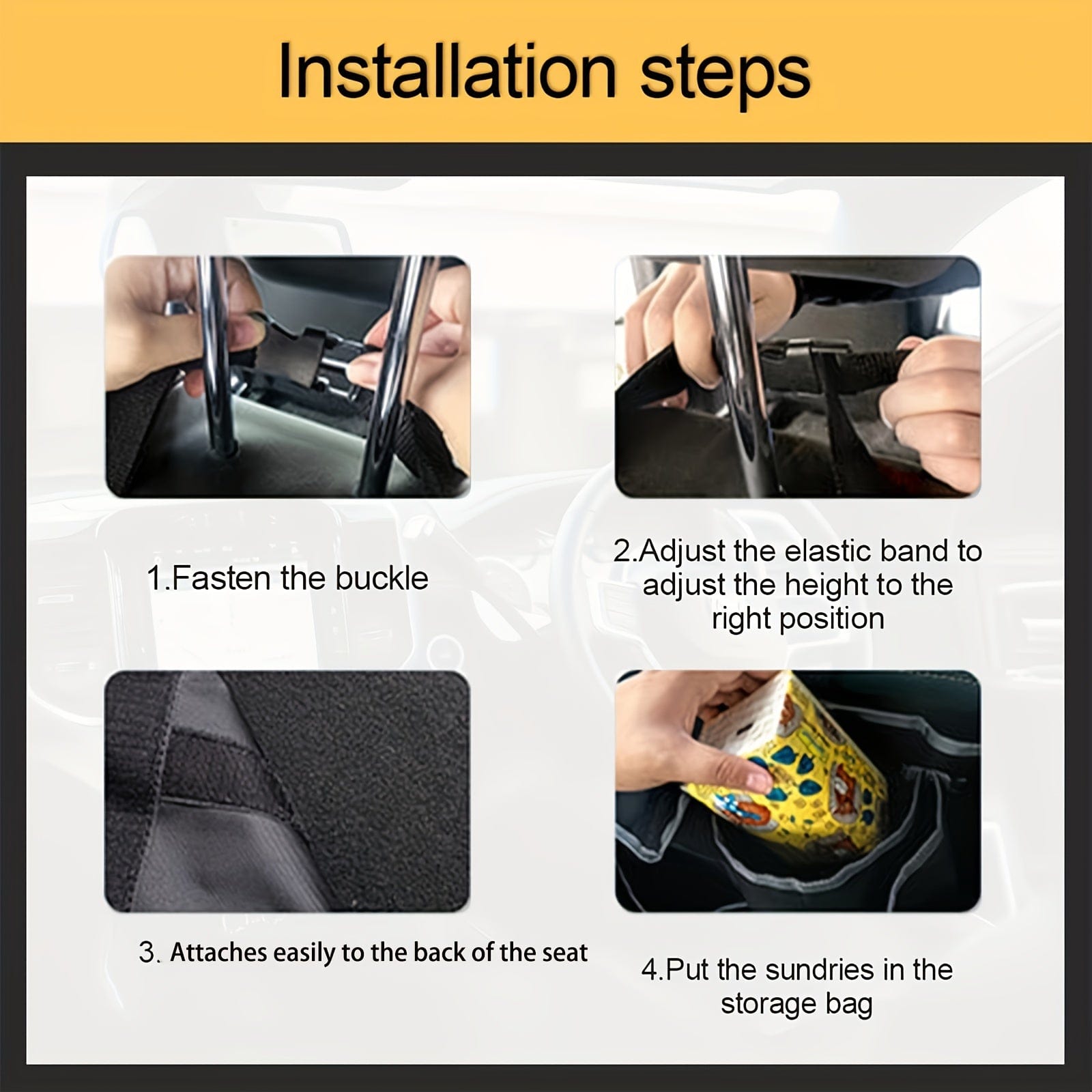 Installation steps

1.Fasten the buckle

2.Adjust the elastic band to adjust the height to the right position

3. Attaches easily to the back of the seat

4.Put the sundries in the storage bag