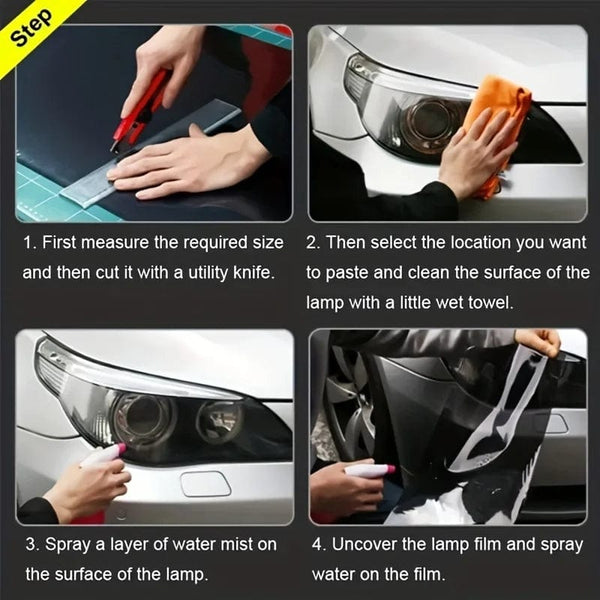 Step

1. First measure the required size and then cut it with a utility knife.

2. Then select the location you want to paste and clean the surface of the lamp with a little wet towel.

3. Spray a layer of water mist on the surface of the lamp.

4. Uncover the lamp film and spray water on the film.