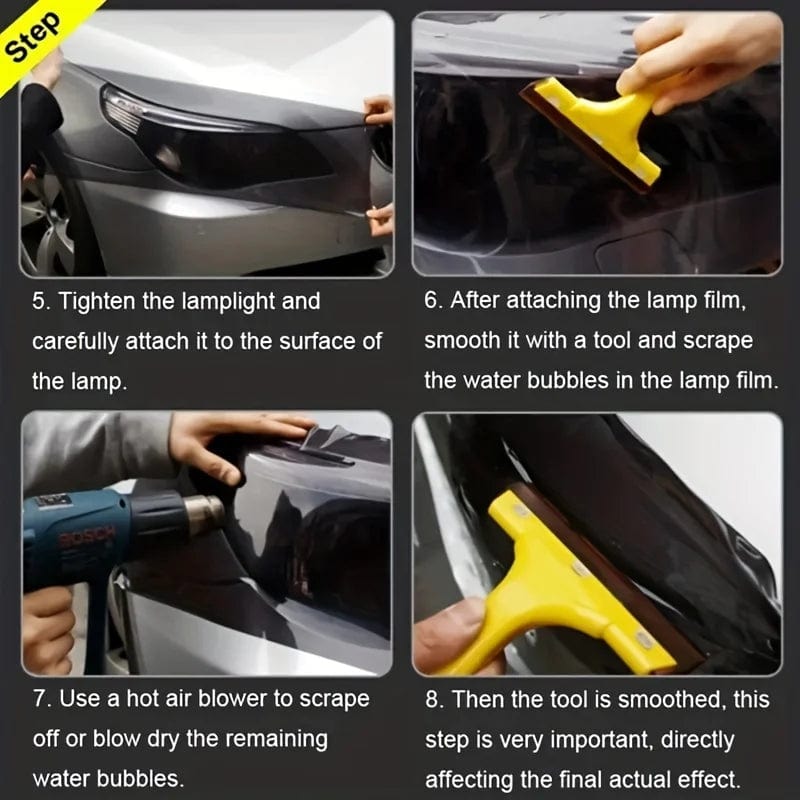 Step

5. Tighten the lamplight and carefully attach it to the surface of the lamp.

6. After attaching the lamp film, smooth it with a tool and scrape the water bubbles in the lamp film.

BOSCH

7. Use a hot air blower to scrape off or blow dry the remaining water bubbles.

8. Then the tool is smoothed, this step is very important, directly affecting the final actual effect.