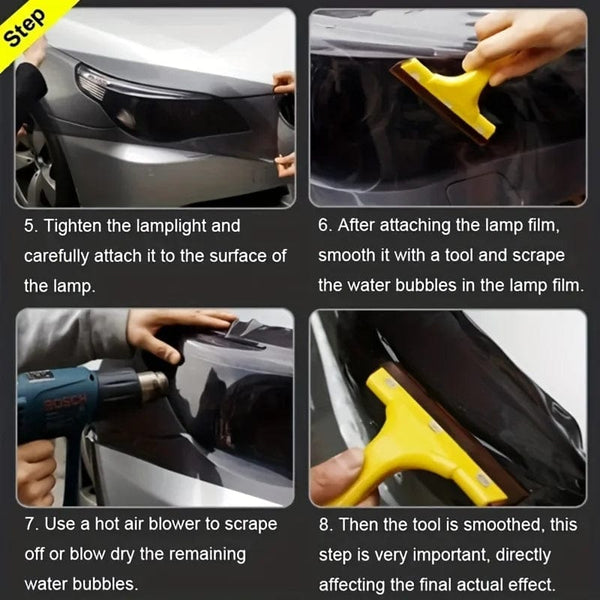 Step

5. Tighten the lamplight and carefully attach it to the surface of the lamp.

6. After attaching the lamp film, smooth it with a tool and scrape the water bubbles in the lamp film.

BOSCH

7. Use a hot air blower to scrape off or blow dry the remaining water bubbles.

8. Then the tool is smoothed, this step is very important, directly affecting the final actual effect.