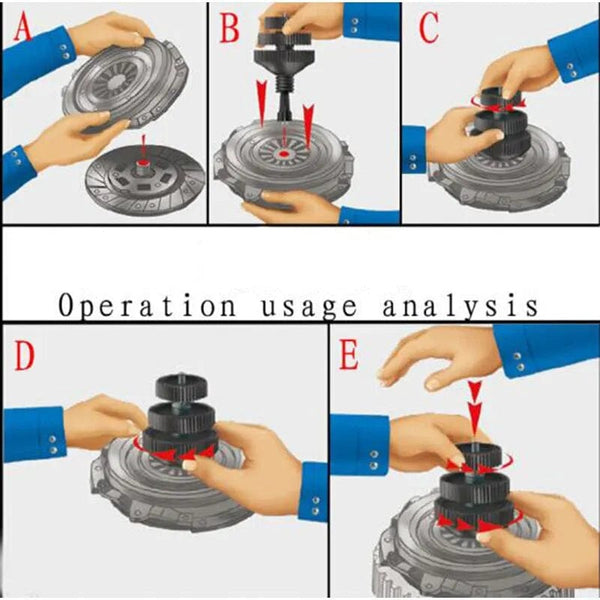 A

B

C

Operation usage analysis

D

E