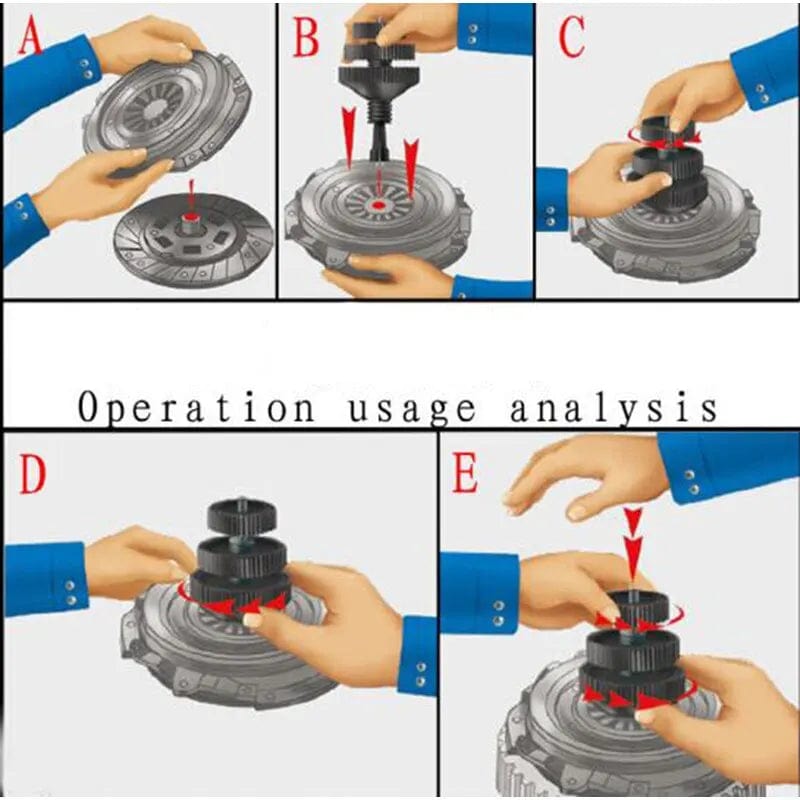 A

B

C

Operation usage analysis

D

E